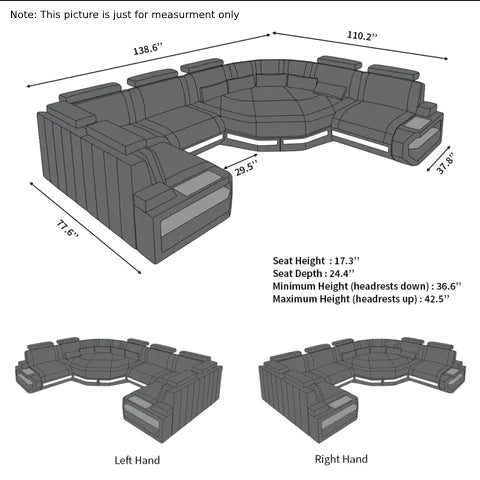 Note: This picture is just for measurment only

138.6''

110.2''

29.5''

37.8''

77.6''

Seat Height : 17.3''
Seat Depth : 24.4''
Minimum Height (headrests down) : 36.6''
Maximum Height (headrests up) : 42.5''

Left Hand

Right Hand