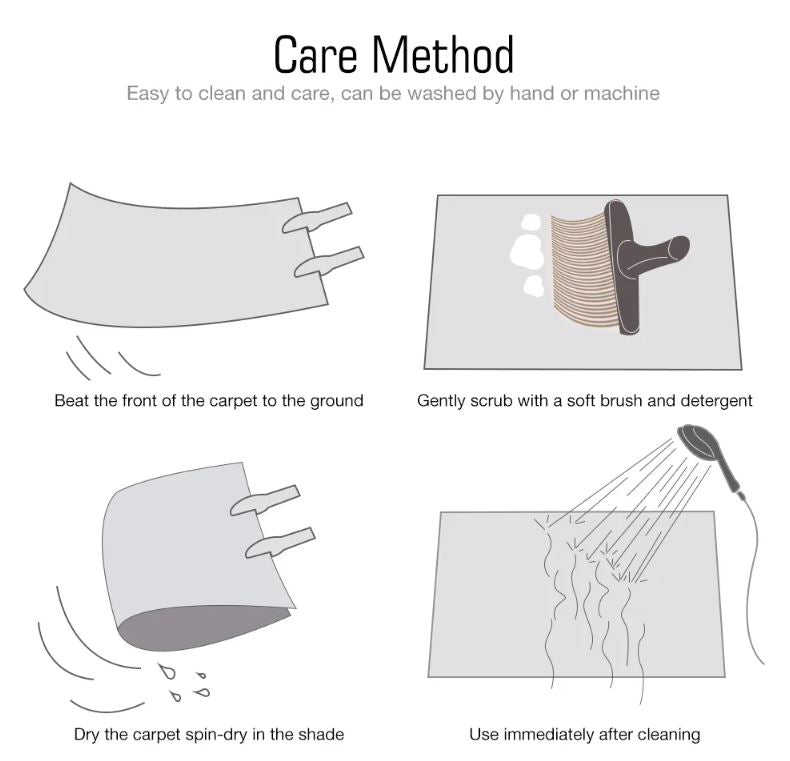 Care Method

Easy to clean and care, can be washed by hand or machine

Beat the front of the carpet to the ground

Gently scrub with a soft brush and detergent

Dry the carpet spin-dry in the shade

Use immediately after cleaning