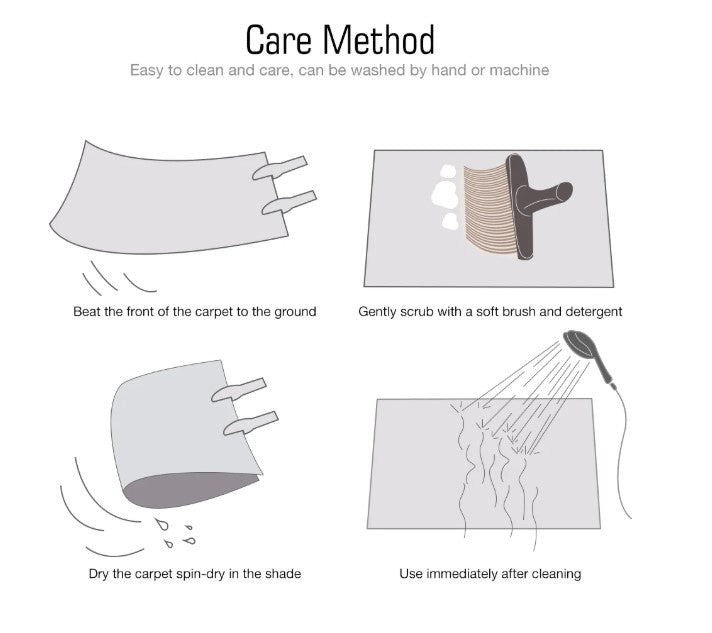 Care Method

Easy to clean and care, can be washed by hand or machine

Beat the front of the carpet to the ground

Gently scrub with a soft brush and detergent

Dry the carpet spin-dry in the shade

Use immediately after cleaning