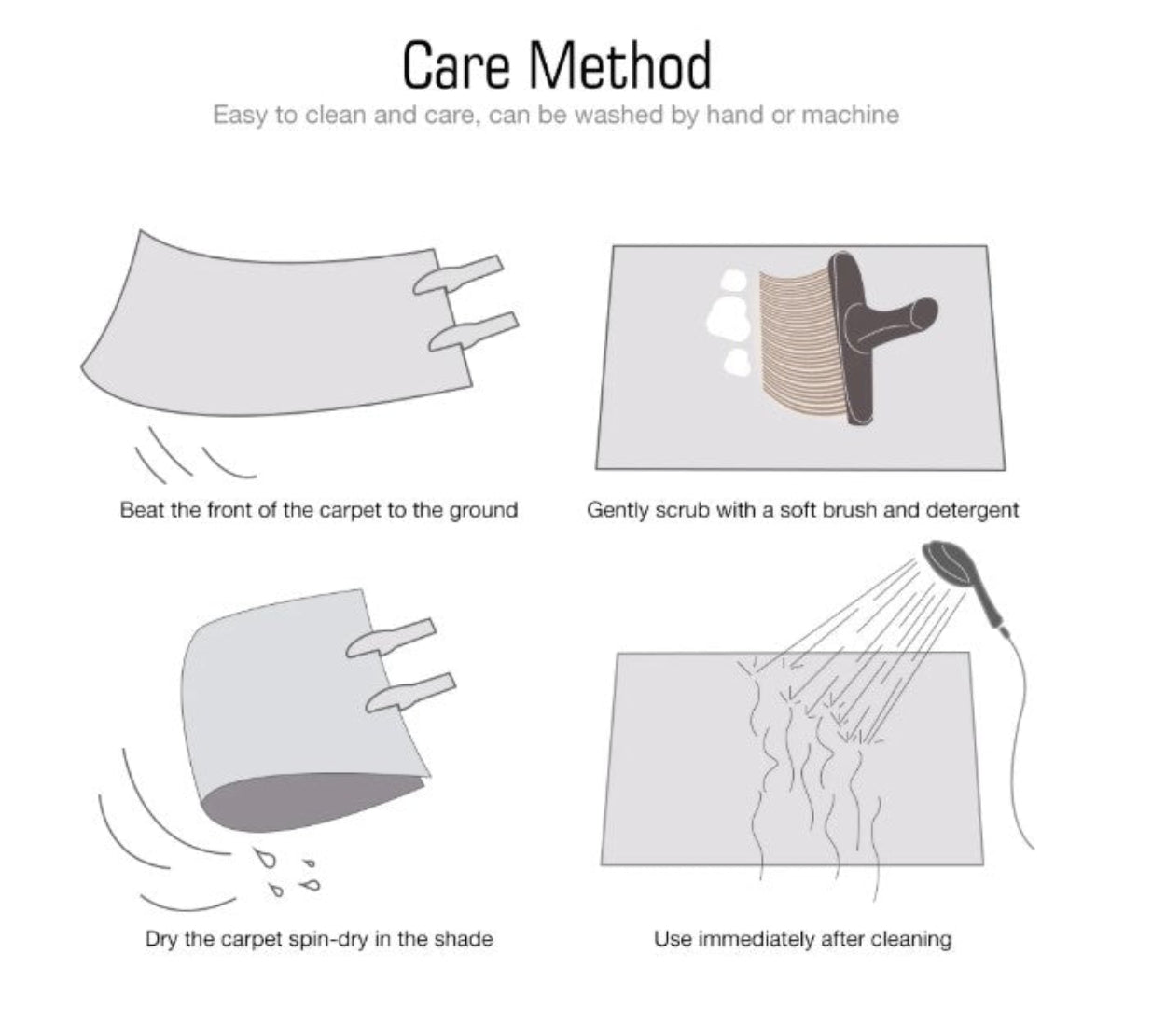 Care Method

Easy to clean and care, can be washed by hand or machine

Beat the front of the carpet to the ground

Gently scrub with a soft brush and detergent

Dry the carpet spin-dry in the shade

Use immediately after cleaning